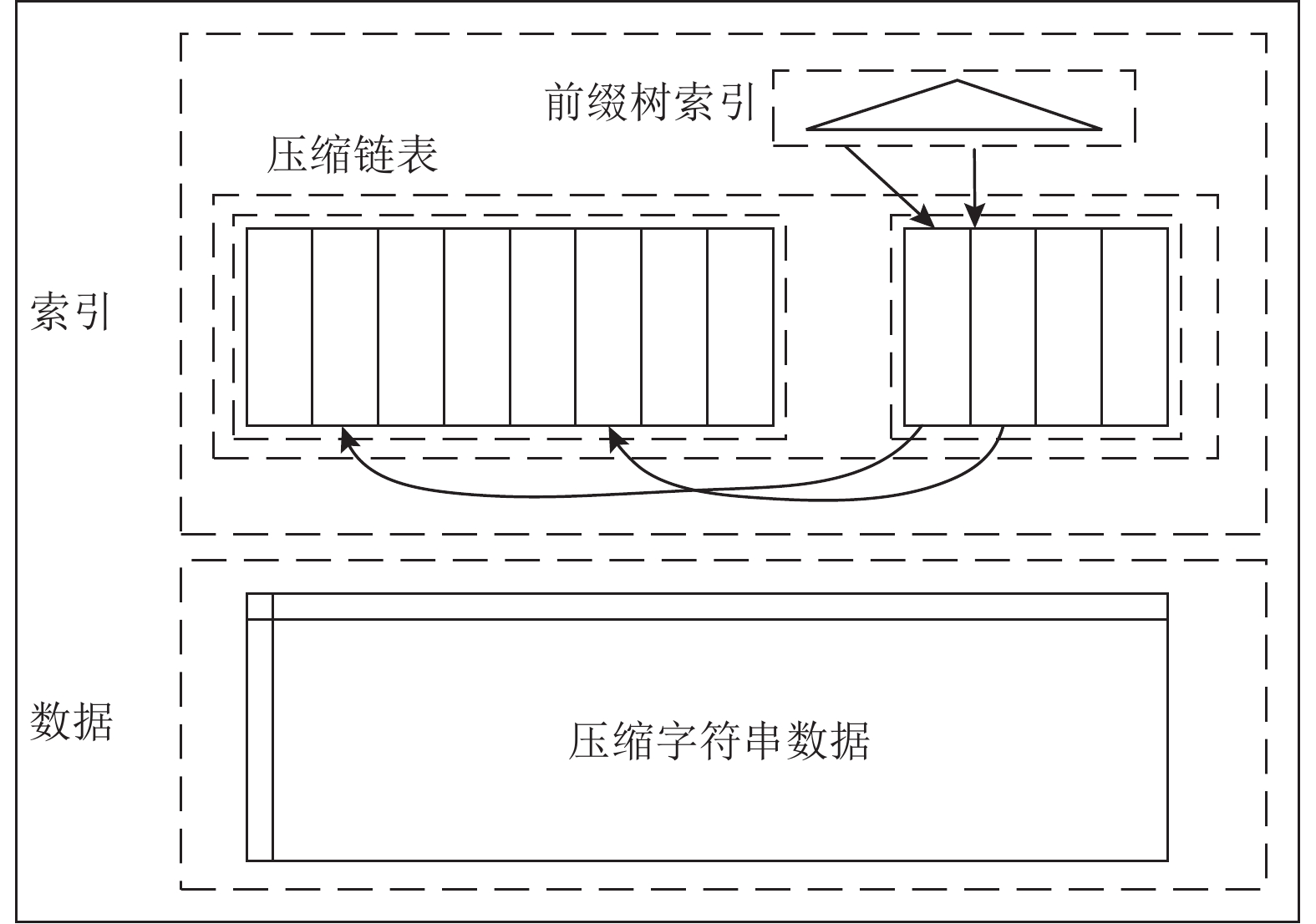 前缀树索引

压缩链表

索引

数据

压缩字符串数据