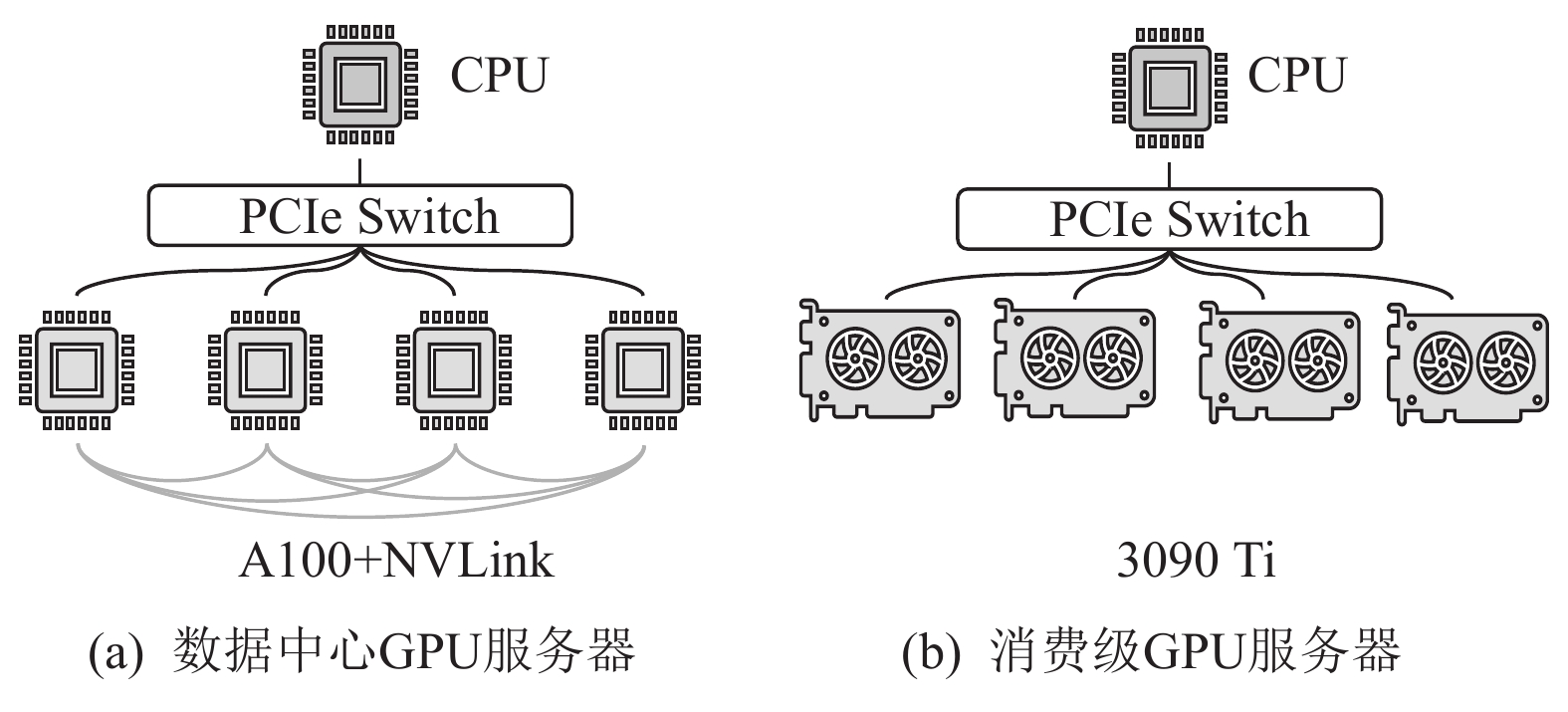 CPU

PCIe Switch

A100+NVLink

(a) 数据中心GPU服务器

CPU

PCIe Switch

3090 Ti

(b) 消费级GPU服务器